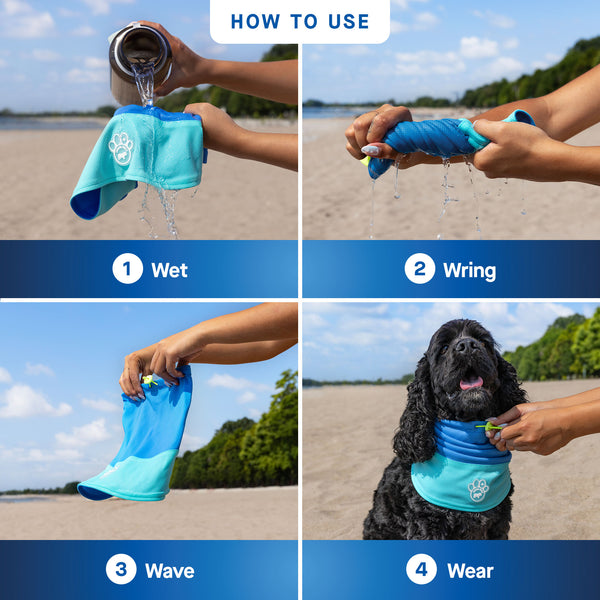 HOW TO USE

1 Wet

2 Wring

3 Wave

4 Wear