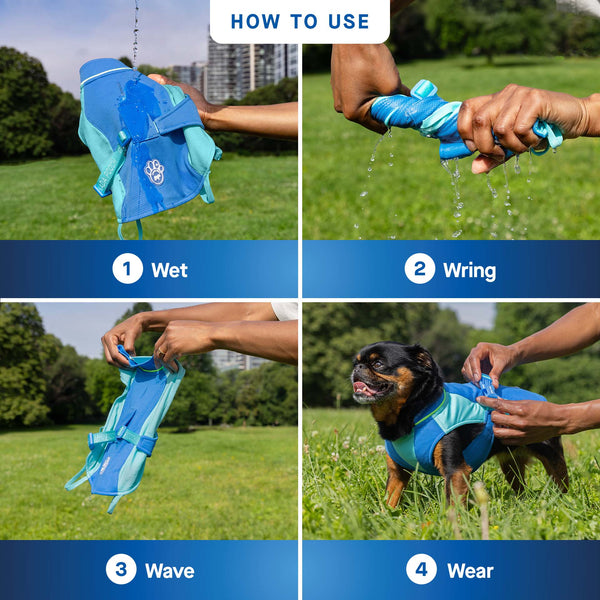 HOW TO USE

1 Wet

2 Wring

3 Wave

4 Wear